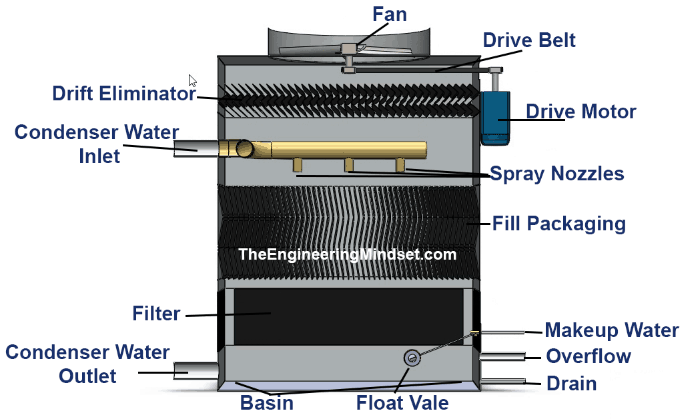 Fan
Drive Belt
Drift Eliminator
Drive Motor
Condenser Water Inlet
Spray Nozzles
Fill Packaging
TheEngineeringMindset.com
Filter
Makeup Water
Condenser Water Outlet
Overflow
Drain
Basin
Float Vale