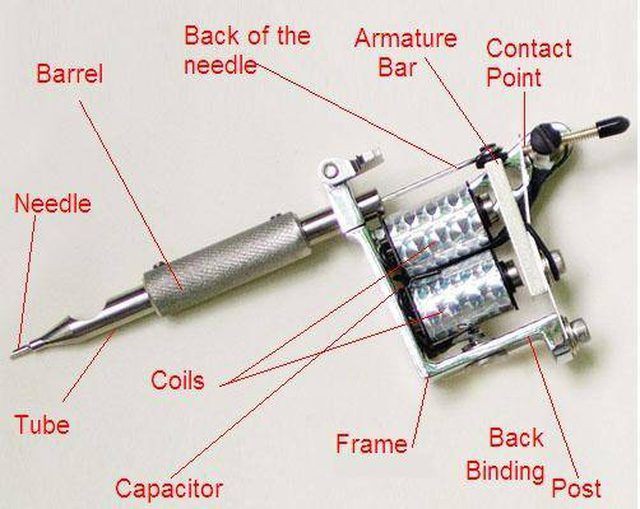 Back of the needle

Armature Bar

Contact Point

Barrel

Needle

Coils

Tube

Frame

Back Binding Post

Capacitor