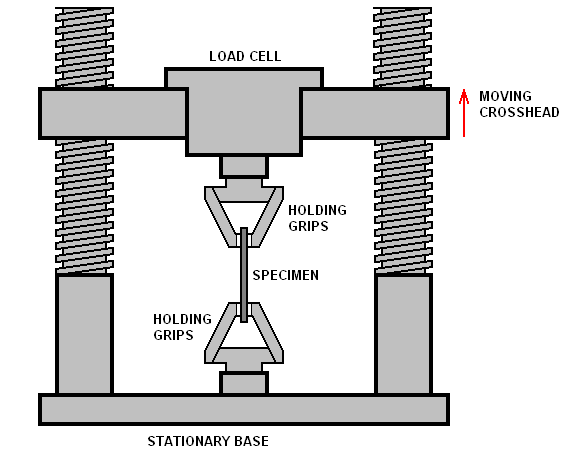 LOAD CELL

MOVING CROSSHEAD

HOLDING GRIPS

SPECIMEN

HOLDING GRIPS

STATIONARY BASE