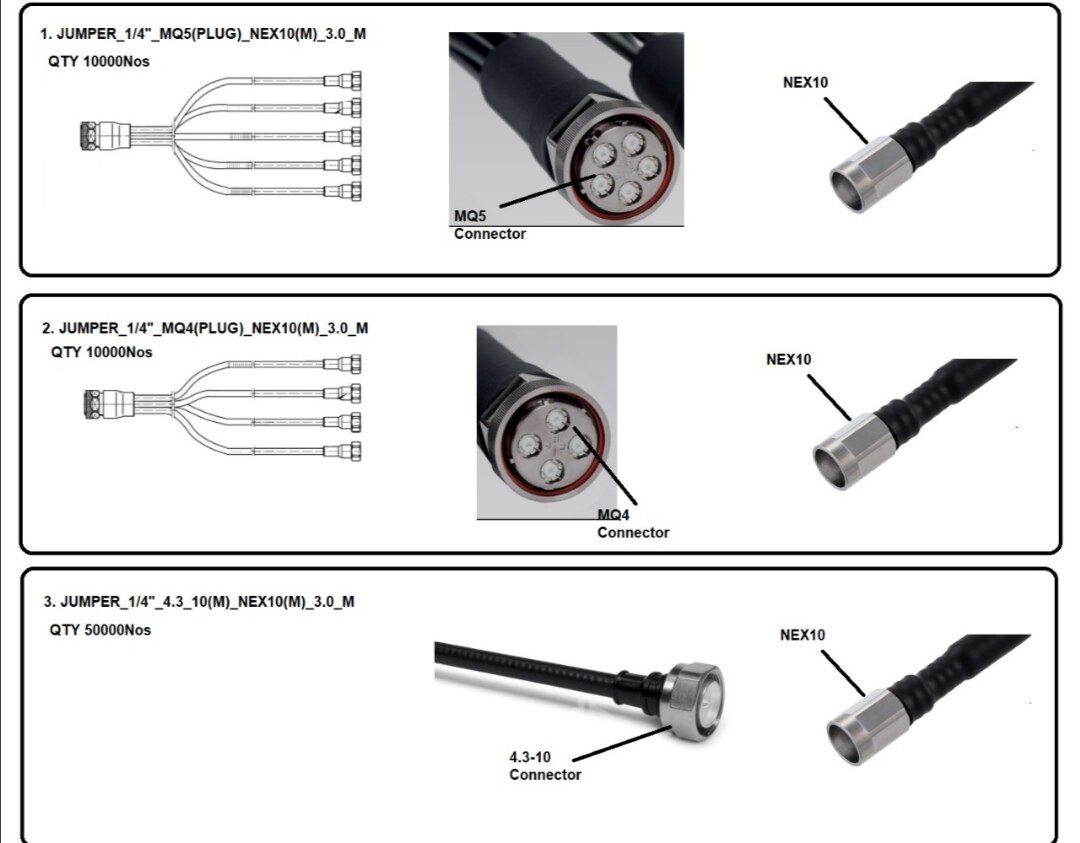 1. JUMPER_1/4"_MQ5(PLUG)_NEX10(M)_3.0_M
QTY 10000Nos

MQ5
Connector

NEX10

2. JUMPER_1/4"_MQ4(PLUG)_NEX10(M)_3.0_M
QTY 10000Nos

MQ4
Connector

NEX10

3. JUMPER_1/4"_4.3_10(M)_NEX10(M)_3.0_M
QTY 50000Nos

4.3-10
Connector

NEX10