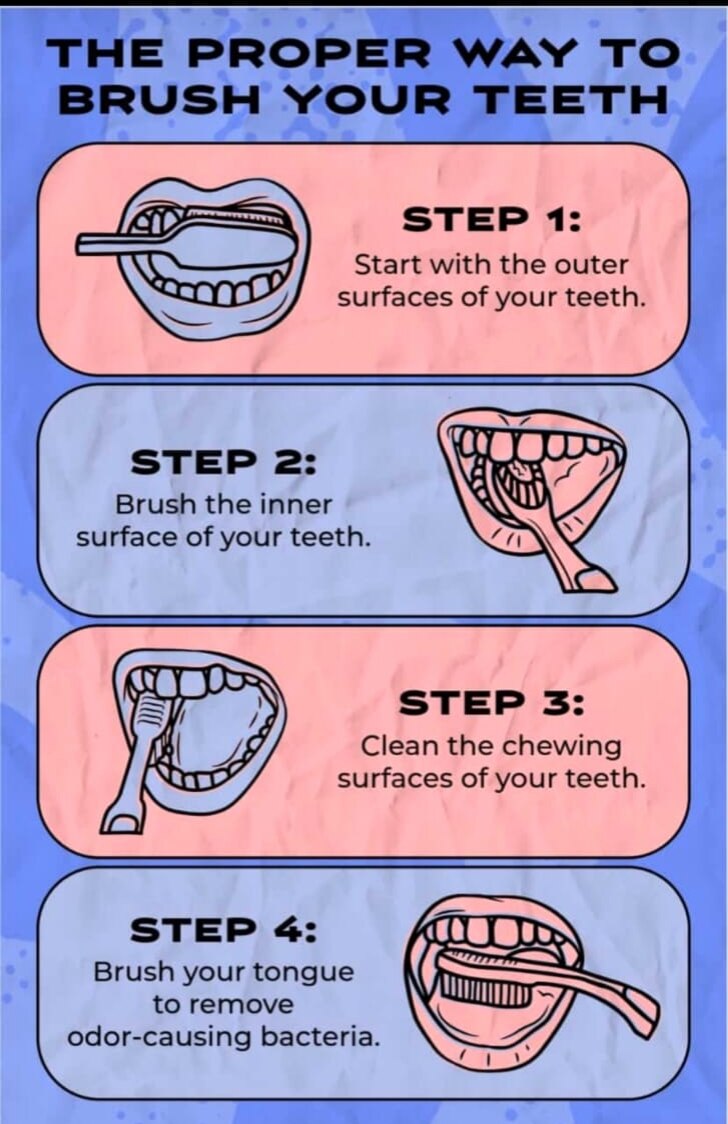 THE PROPER WAY TO BRUSH YOUR TEETH

STEP 1:
Start with the outer surfaces of your teeth.

STEP 2:
Brush the inner surface of your teeth.

STEP 3:
Clean the chewing surfaces of your teeth.

STEP 4:
Brush your tongue to remove odor-causing bacteria.