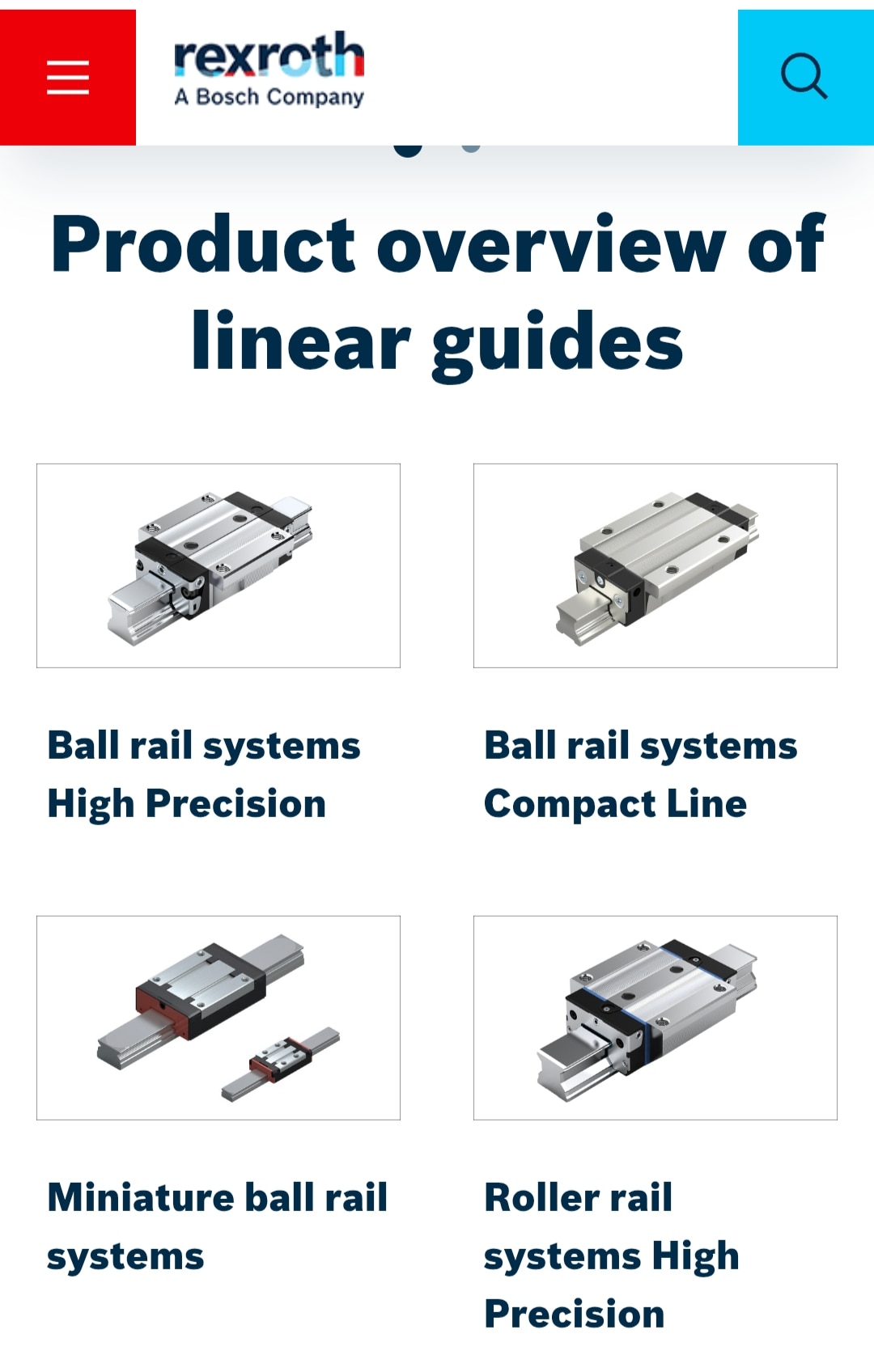 rexroth
A Bosch Company

Product overview of linear guides

Ball rail systems High Precision

Ball rail systems Compact Line

Miniature ball rail systems

Roller rail systems High Precision