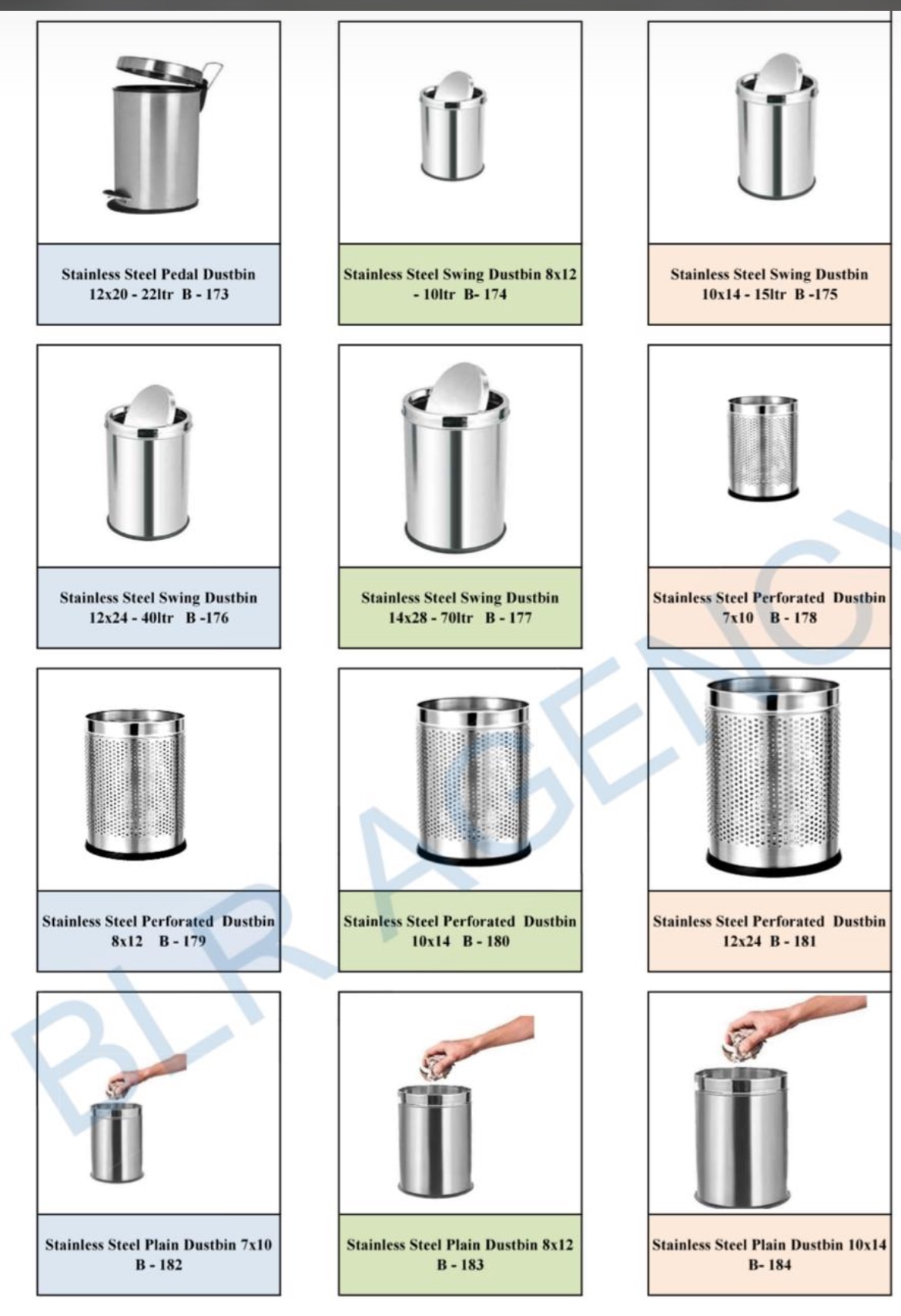 Stainless Steel Pedal Dustbin 12x20 - 22ltr B - 173

Stainless Steel Swing Dustbin 8x12 - 10ltr B- 174

Stainless Steel Swing Dustbin 10x14 - 15ltr B -175

Stainless Steel Swing Dustbin 12x24 - 40ltr B -176

Stainless Steel Swing Dustbin 14x28 - 70ltr B - 177

Stainless Steel Perforated Dustbin 7x10 B - 178

Stainless Steel Perforated Dustbin 8x12 B - 179

Stainless Steel Perforated Dustbin 10x14 B - 180

Stainless Steel Perforated Dustbin 12x24 B - 181

Stainless Steel Plain Dustbin 7x10 B - 182

Stainless Steel Plain Dustbin 8x12 B - 183

Stainless Steel Plain Dustbin 10x14 B- 184

BLR AGENCY