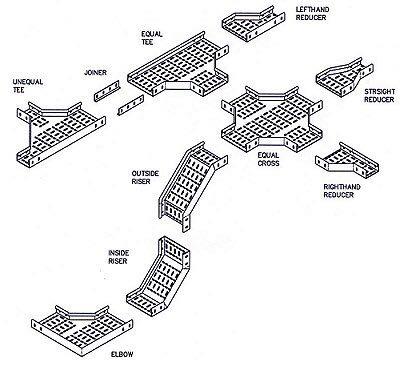 LEFTHAND REDUCER

EQUAL TEE

JOINER

UNEQUAL TEE

STRSIGHT REDUCER

EQUAL CROSS

OUTSIDE RISER

RIGHTHAND REDUCER

INSIDE RISER

ELBOW